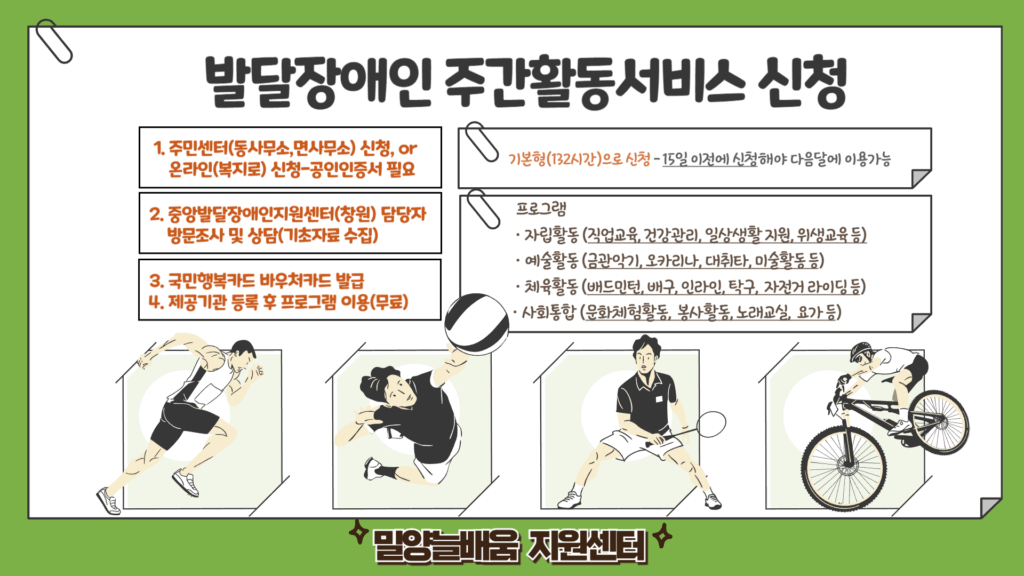 발달장애인 주간활동서비스 신청

1. 주민센터(동사무소,면사무소) 신청, or 온라인(복지로) 신청-공인인증서 필요

2. 중앙발달장애인지원센터(창원) 담당자 방문조사 및 상담(기초자료 수집)

3. 국민행복카드 바우처카드 발급
4. 제공기관 등록 후 프로그램 이용(무료)

기본형(132시간)으로 신청 - 15일 이전에 신청해야 다음달에 이용가능

프로그램
· 자립활동 (직업교육, 건강관리, 일상생활 지원, 위생교육 등)
· 예술활동 (금관악기, 오카리나, 대취타, 미술활동 등)
· 체육활동 (배드민턴, 배구, 인라인, 탁구, 자전거 라이딩 등)
· 사회통합 (문화체험활동, 봉사활동, 노래교실, 요가 등)

밀양늘배움 지원센터